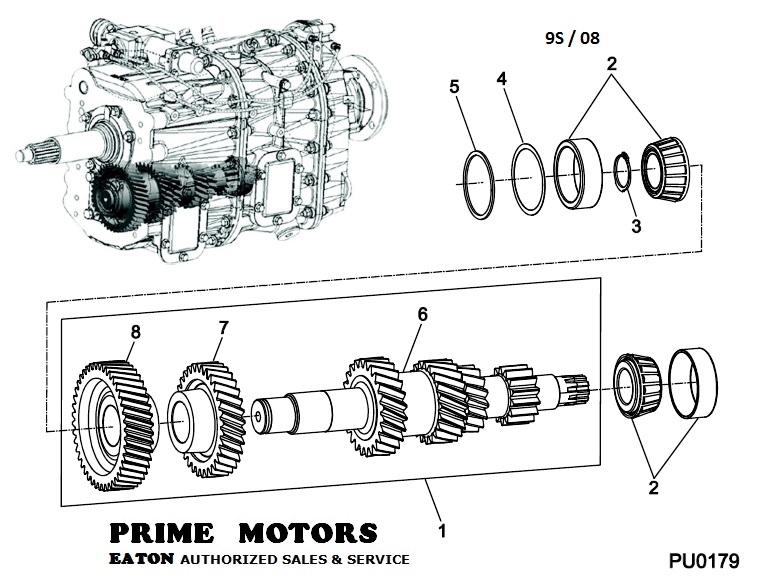 9S / 08

5
4
2
3
8
7
6
2
1

PRIME MOTORS
EATON AUTHORIZED SALES & SERVICE

PU0179